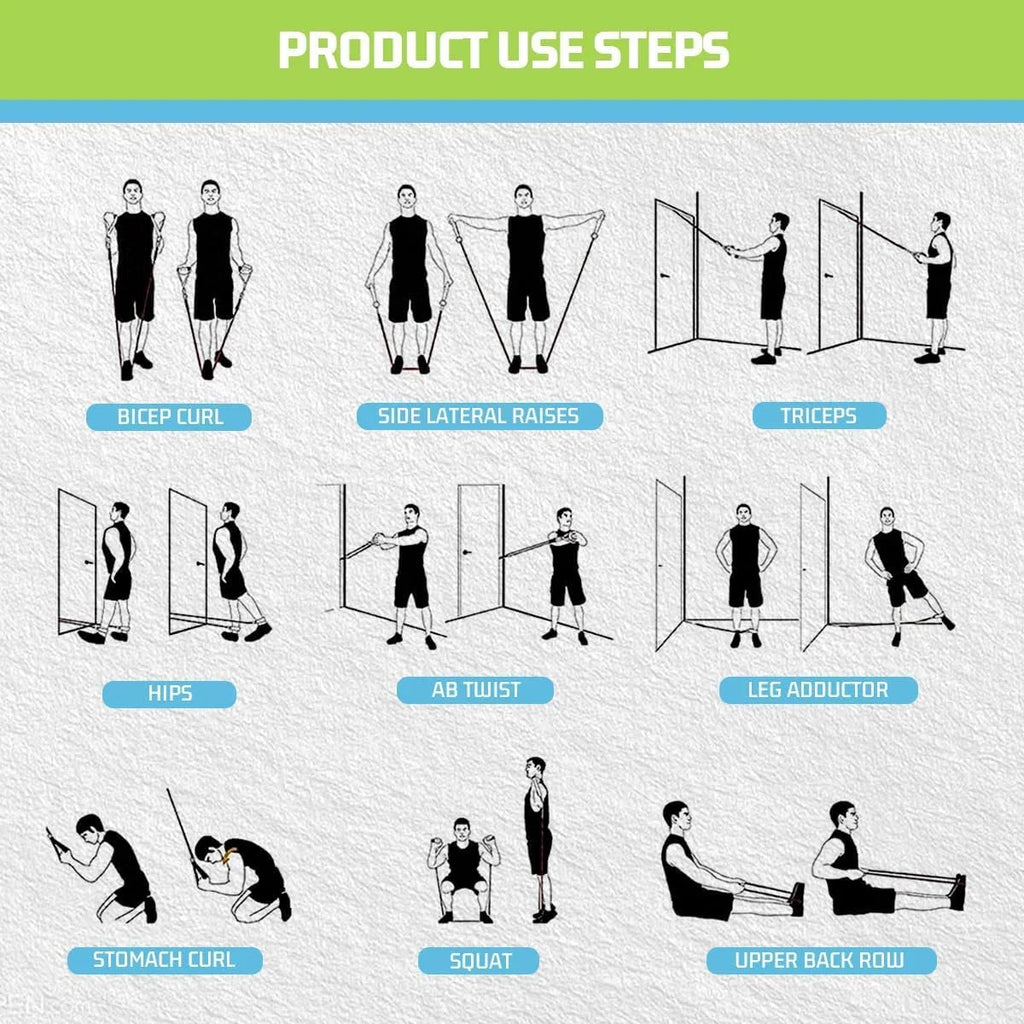 PRODUCT USE STEPS

BICEP CURL

SIDE LATERAL RAISES

TRICEPS

HIPS

AB TWIST

LEG ADDUCTOR

STOMACH CURL

SQUAT

UPPER BACK ROW