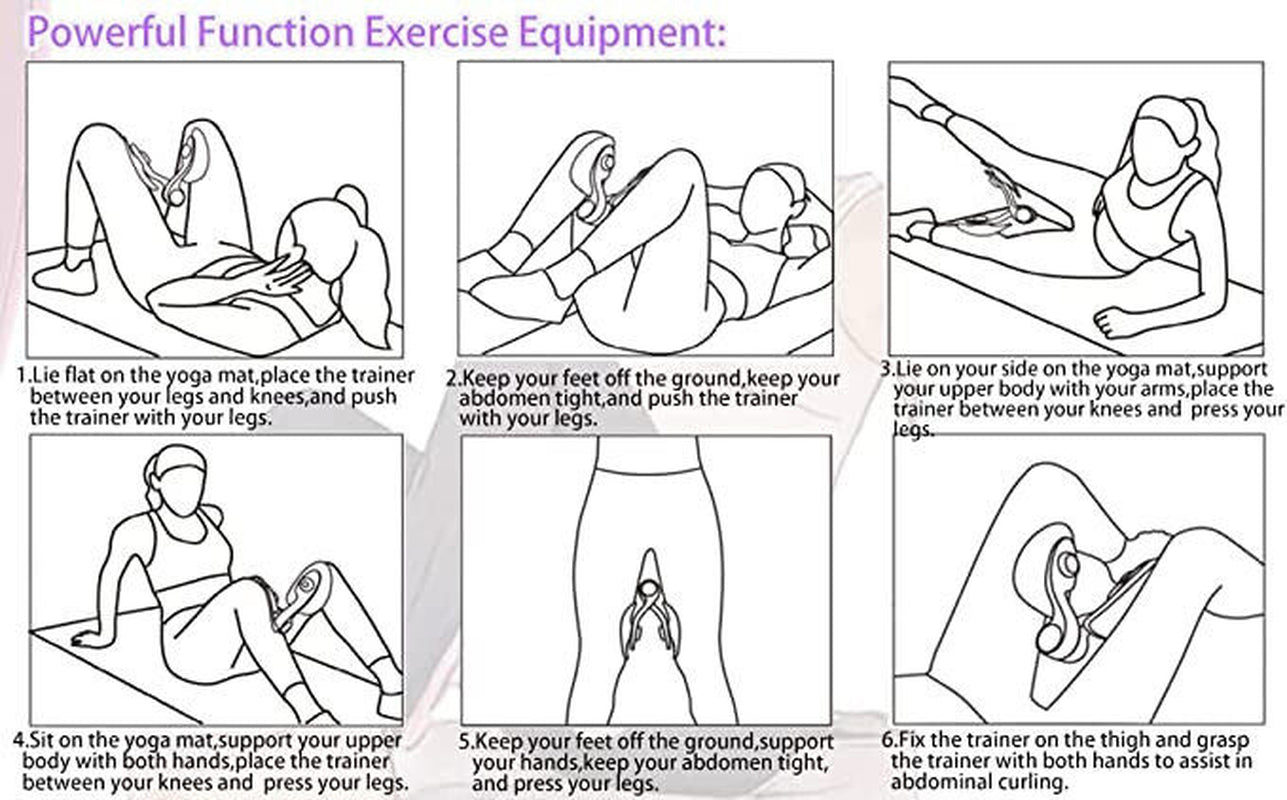 Powerful Function Exercise Equipment:

1.Lie flat on the yoga mat,place the trainer between your legs and knees,and push the trainer with your legs.

2.Keep your feet off the ground,keep your abdomen tight,and push the trainer with your legs.

3.Lie on your side on the yoga mat,support your upper body with your arms,place the trainer between your knees and press your legs.

4.Sit on the yoga mat,support your upper body with both hands,place the trainer between your knees and press your legs.

5.Keep your feet off the ground,support your hands,keep your abdomen tight, and press your legs.

6.Fix the trainer on the thigh and grasp the trainer with both hands to assist in abdominal curling.